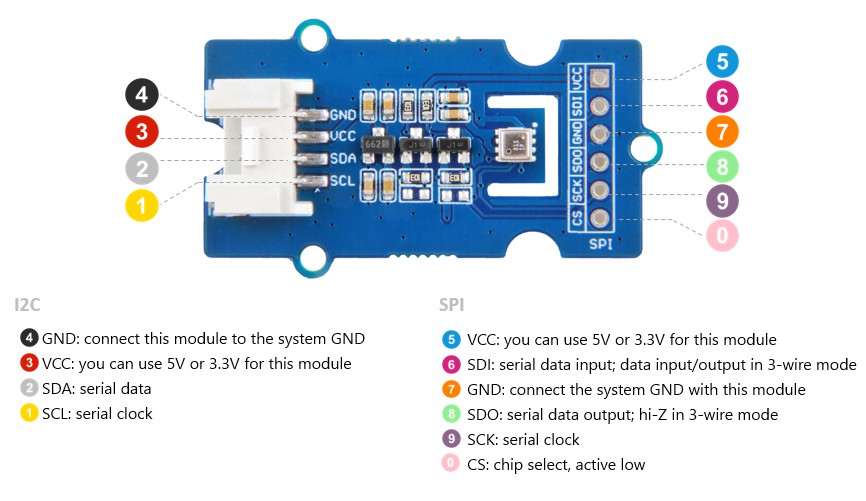 4
3
2
1

GND
VCC
SDA
SCL

662

VCC
SDI
GND
SDO
SCK
CS
SPI

5
6
7
8
9
0

I2C

4 GND: connect this module to the system GND
3 VCC: you can use 5V or 3.3V for this module
2 SDA: serial data
1 SCL: serial clock

SPI

5 VCC: you can use 5V or 3.3V for this module
6 SDI: serial data input; data input/output in 3-wire mode
7 GND: connect the system GND with this module
8 SDO: serial data output; hi-Z in 3-wire mode
9 SCK: serial clock
0 CS: chip select, active low