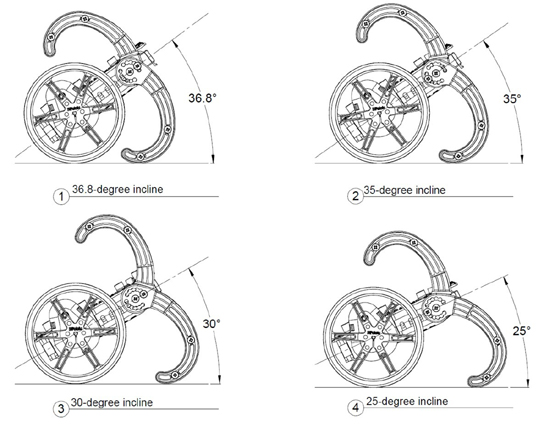 36.8°

1 36.8-degree incline

35°

2 35-degree incline

30°

3 30-degree incline

25°

4 25-degree incline