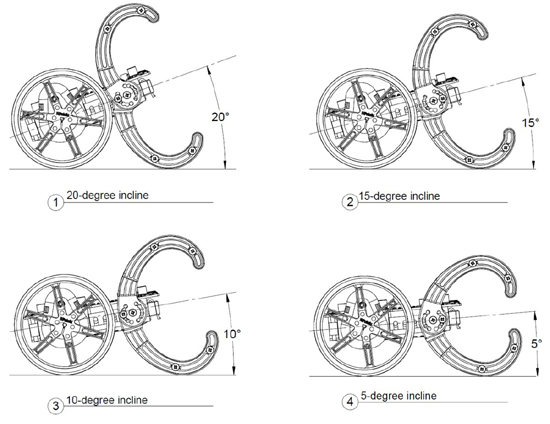 20°

1 20-degree incline

15°

2 15-degree incline

10°

3 10-degree incline

5°

4 5-degree incline