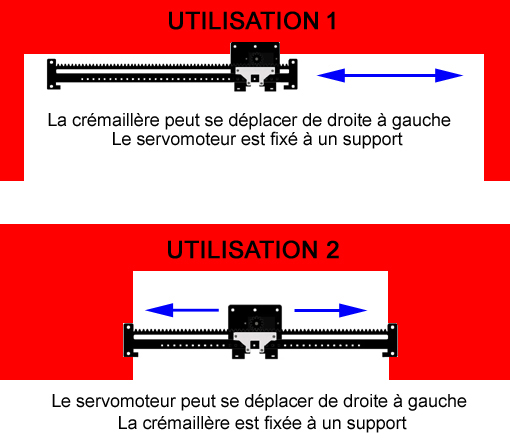 UTILISATION 1

La crémaillère peut se déplacer de droite à gauche
Le servomoteur est fixé à un support

UTILISATION 2

Le servomoteur peut se déplacer de droite à gauche
La crémaillère est fixée à un support