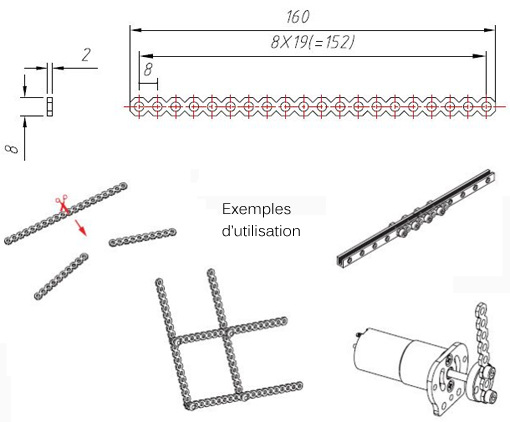 160

8X19(=152)

8

2

8

Exemples d'utilisation