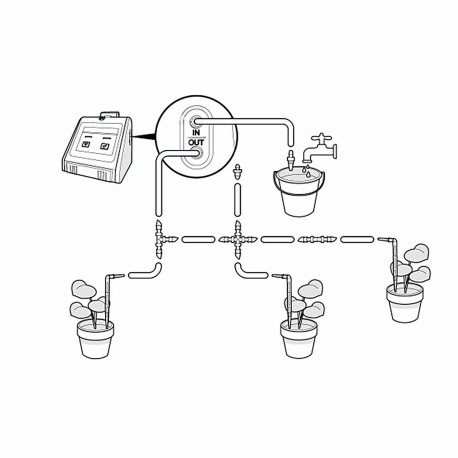 IN
OUT