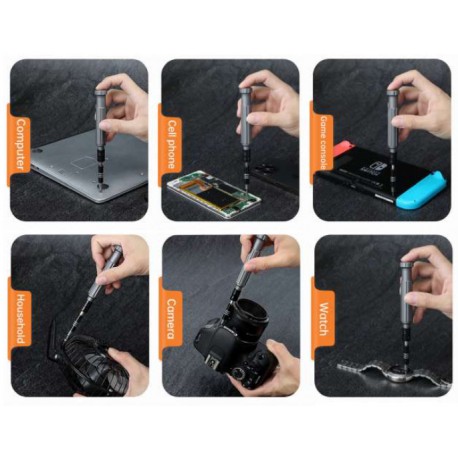 Computer

Cell phone

Game console

Household

Camera

Watch